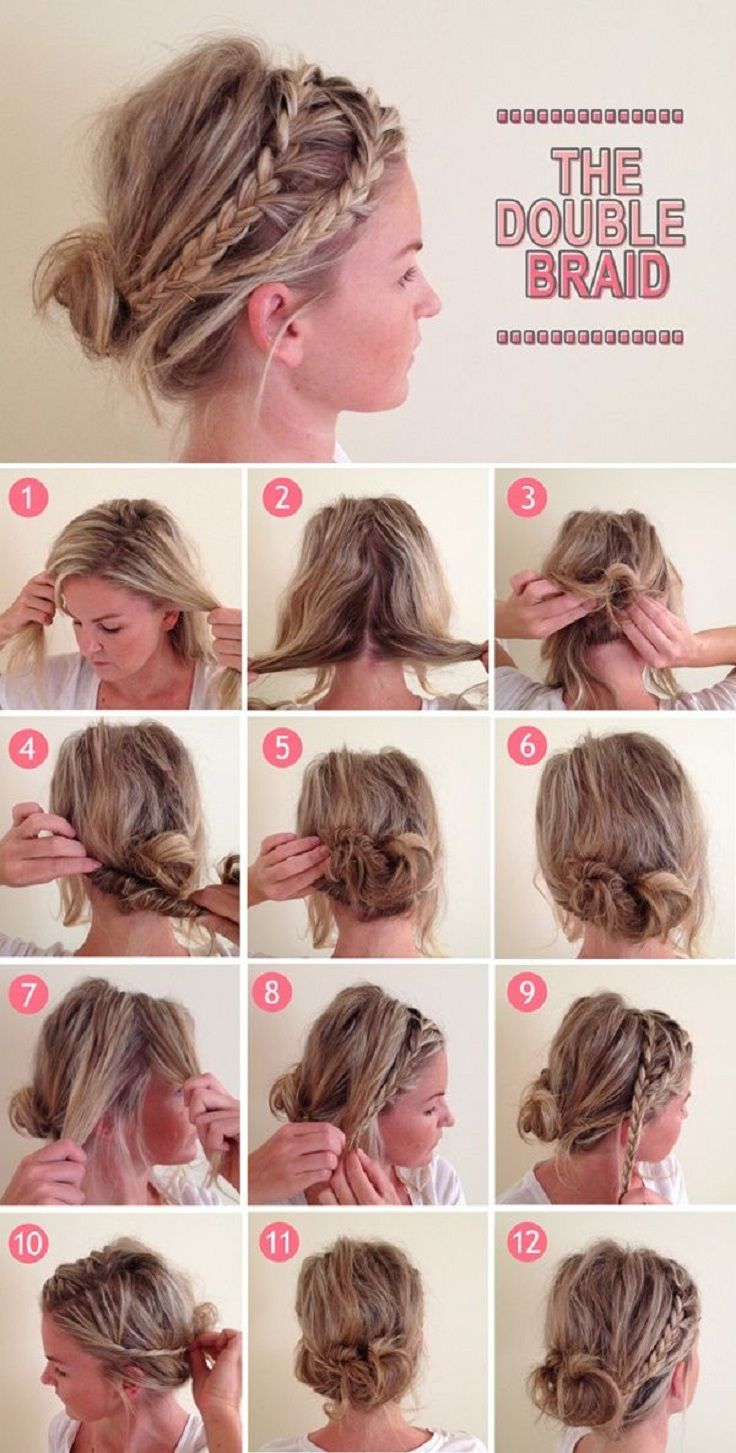 THE DOUBLE BRAID

1

2

3

4

5

6

7

8

9

10

11

12